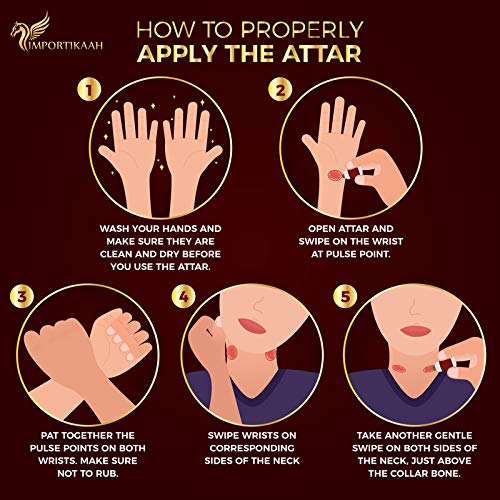 IMPORTIKAAH

HOW TO PROPERLY
APPLY THE ATTAR

1

WASH YOUR HANDS AND MAKE SURE THEY ARE CLEAN AND DRY BEFORE YOU USE THE ATTAR.

2

OPEN ATTAR AND SWIPE ON THE WRIST AT PULSE POINT.

3

PAT TOGETHER THE PULSE POINTS ON BOTH WRISTS. MAKE SURE NOT TO RUB.

4

SWIPE WRISTS ON CORRESPONDING SIDES OF THE NECK

5

TAKE ANOTHER GENTLE SWIPE ON BOTH SIDES OF THE NECK, JUST ABOVE THE COLLAR BONE.